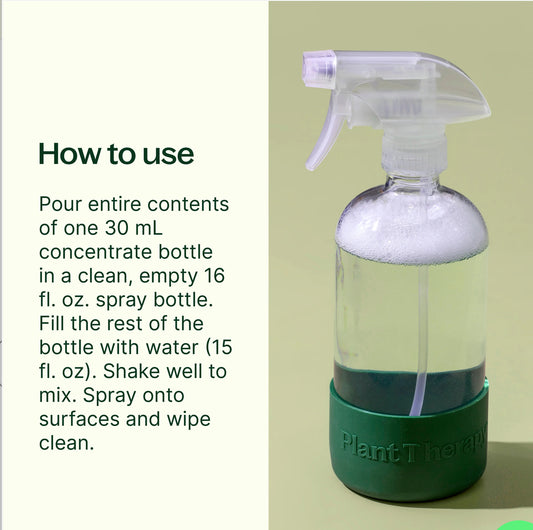 How to use

Pour entire contents of one 30 mL concentrate bottle in a clean, empty 16 fl. oz. spray bottle. Fill the rest of the bottle with water (15 fl. oz). Shake well to mix. Spray onto surfaces and wipe clean.

Plant Therapy