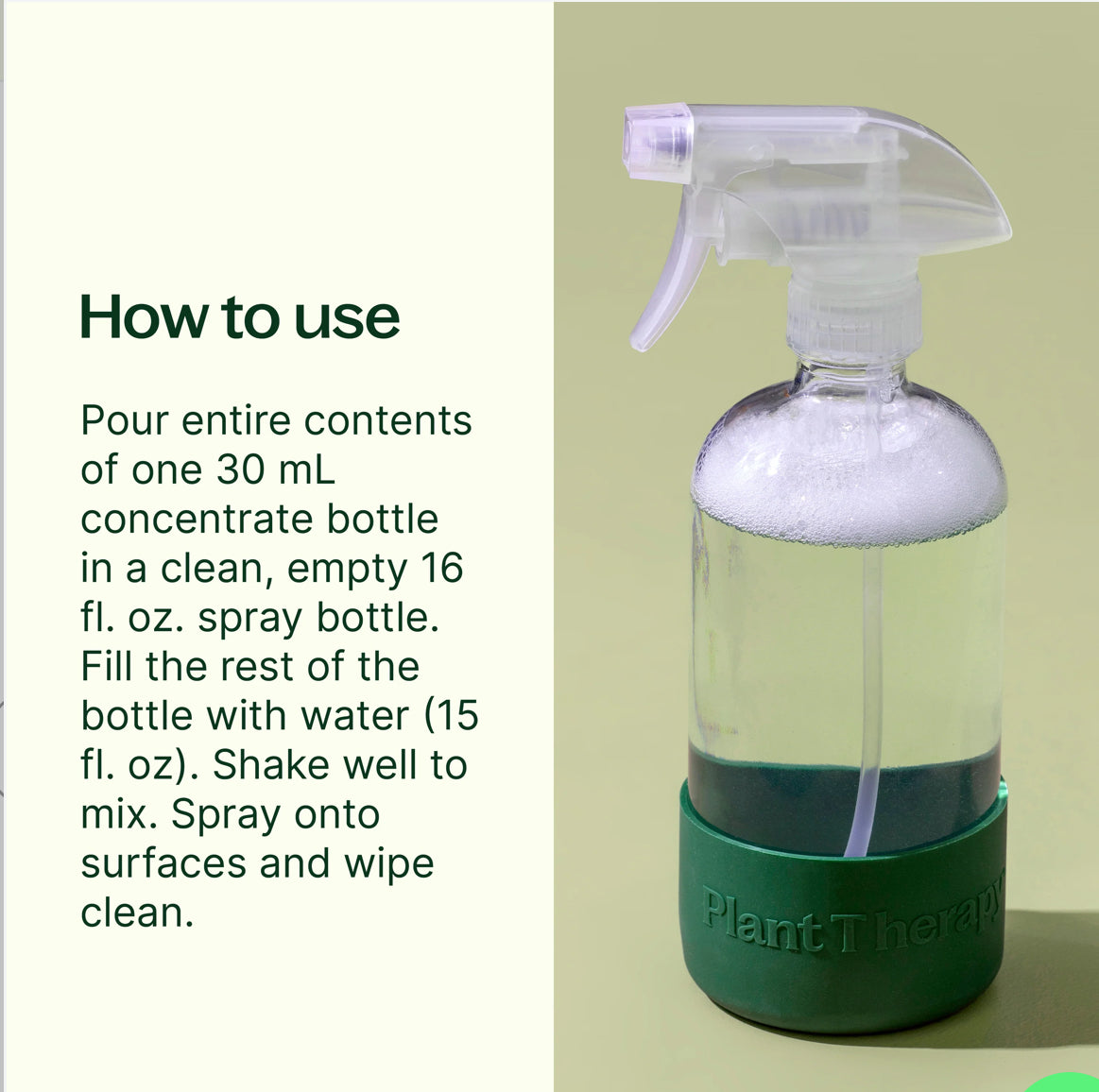 How to use

Pour entire contents of one 30 mL concentrate bottle in a clean, empty 16 fl. oz. spray bottle. Fill the rest of the bottle with water (15 fl. oz). Shake well to mix. Spray onto surfaces and wipe clean.

Plant Therapy